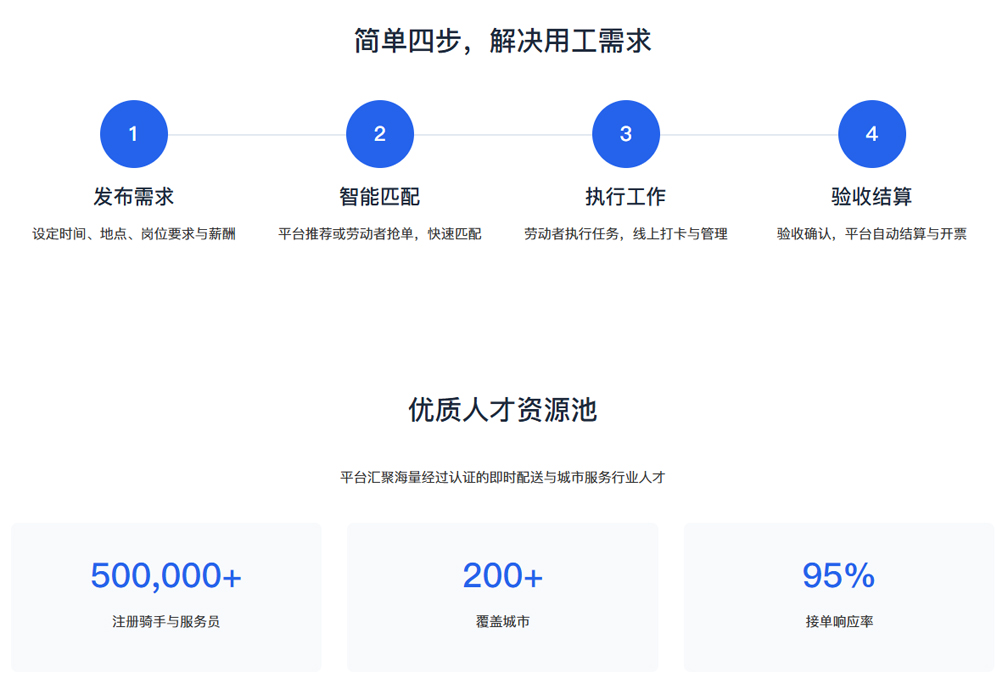 简单四步，解决用工需求

1
发布需求
设定时间、地点、岗位要求与薪酬

2
智能匹配
平台推荐或劳动者抢单，快速匹配

3
执行工作
劳动者执行任务，线上打卡与管理

4
验收结算
验收确认，平台自动结算与开票

优质人才资源池

平台汇聚海量经过认证的即时配送与城市服务行业人才

500,000+
注册骑手与服务员

200+
覆盖城市

95%
接单响应率